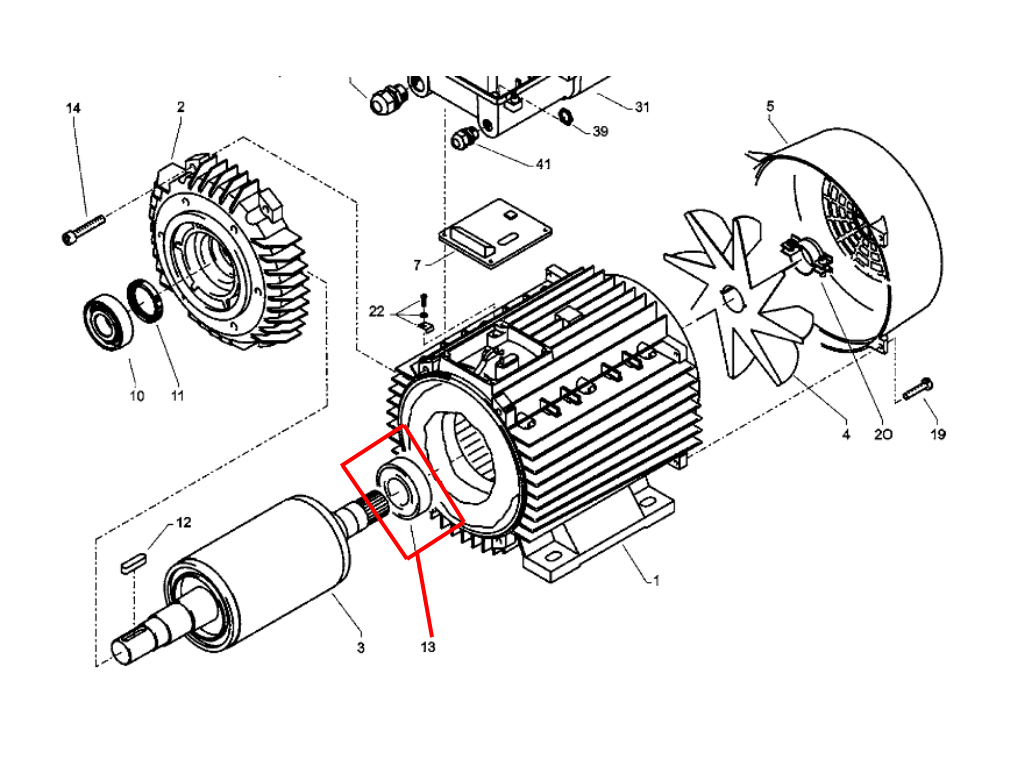 14
2
31
39
41
5
7
22
10
11
4
20
19
12
1
3
13